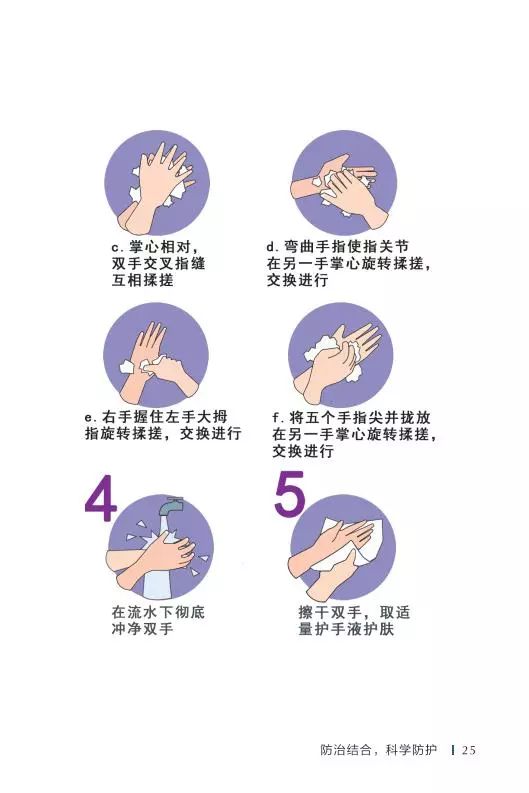 c. 掌心相对，双手交叉指缝互相揉搓

d. 弯曲手指使指关节在另一手掌心旋转揉搓，交换进行

e. 右手握住左手大拇指旋转揉搓，交换进行

f. 将五个手指尖并拢放在另一手掌心旋转揉搓，交换进行

4

在流水下彻底冲净双手

5

擦干双手，取适量护手液护肤

防治结合，科学防护 | 25